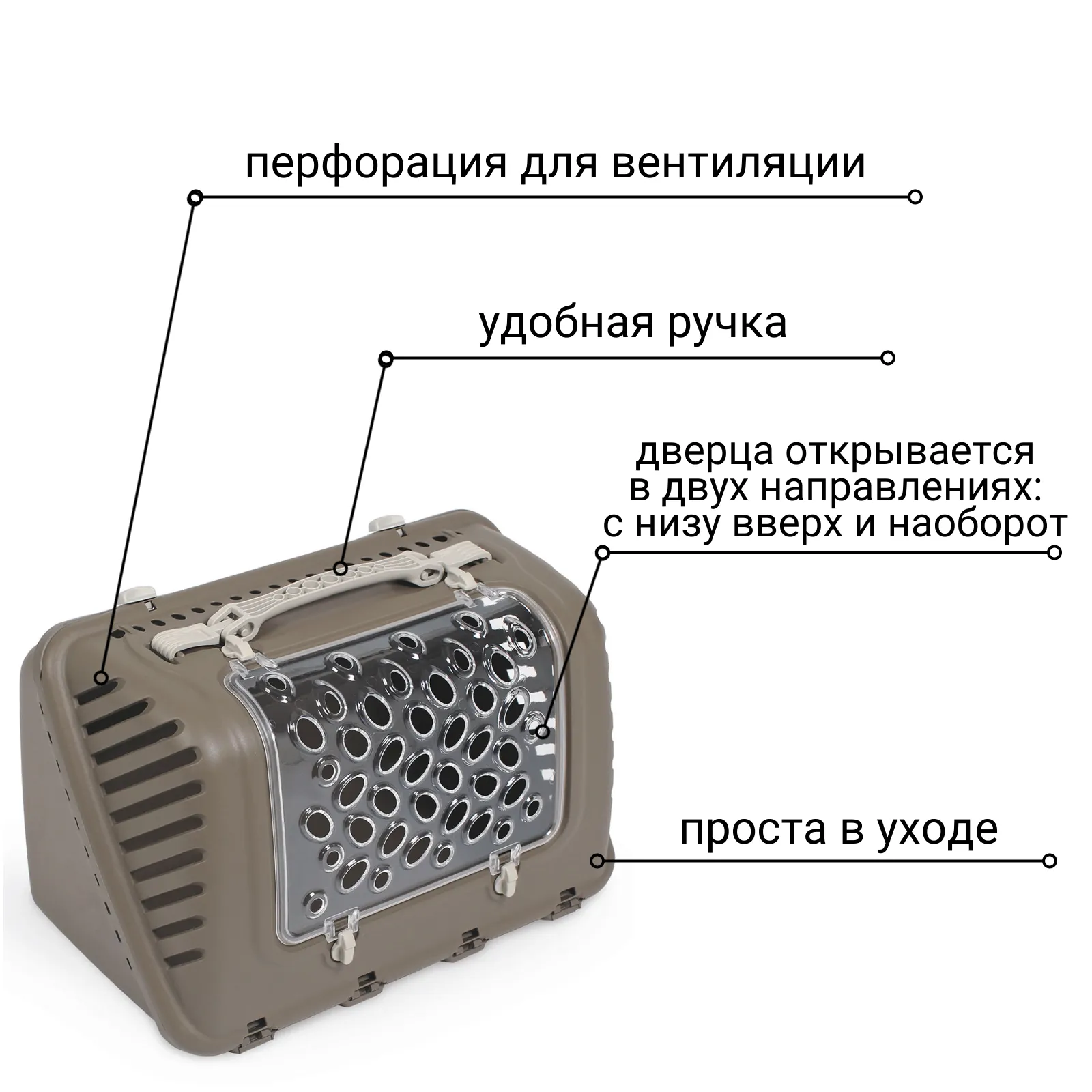 перфорация для вентиляции

удобная ручка

дверца открывается
в двух направлениях:
с низу вверх и наоборот

проста в уходе