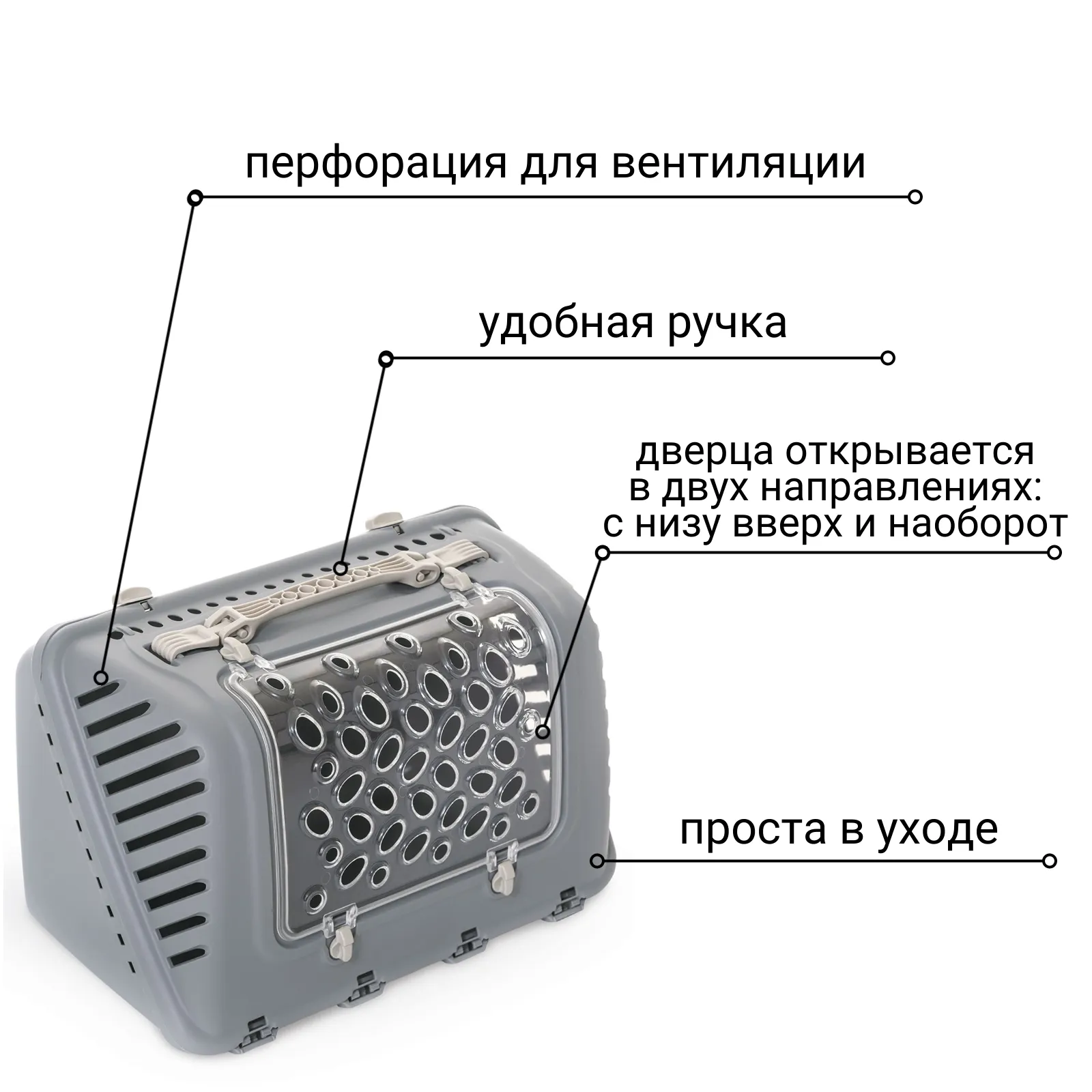 перфорация для вентиляции

удобная ручка

дверца открывается
в двух направлениях:
с низу вверх и наоборот

проста в уходе