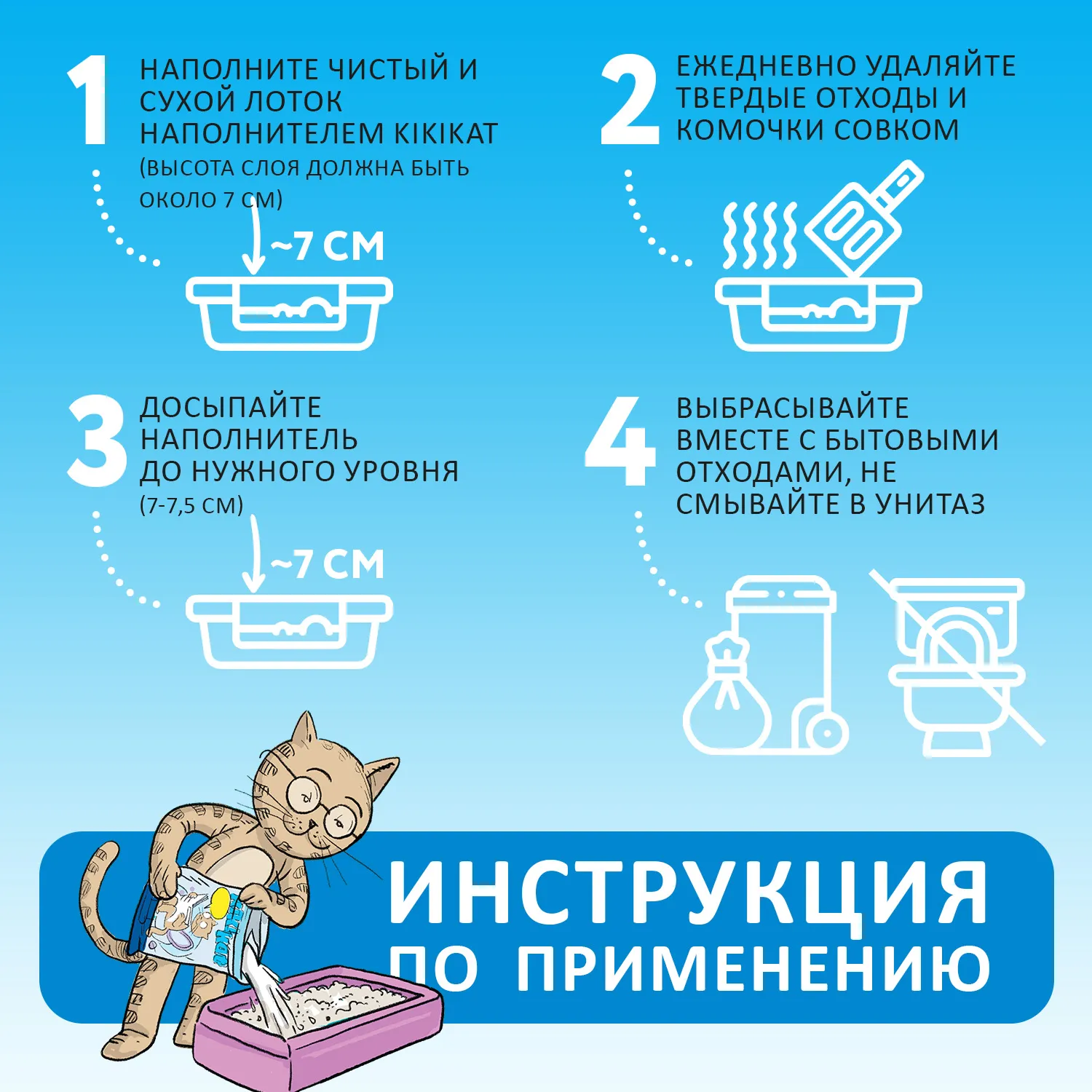 1 НАПОЛНИТЕ ЧИСТЫЙ И СУХОЙ ЛОТОК НАПОЛНИТЕЛЕМ KIKIKAT (ВЫСОТА СЛОЯ ДОЛЖНА БЫТЬ ОКОЛО 7 СМ)

~7 СМ

2 ЕЖЕДНЕВНО УДАЛЯЙТЕ ТВЕРДЫЕ ОТХОДЫ И КОМОЧКИ СОВКОМ

3 ДОСЫПАЙТЕ НАПОЛНИТЕЛЬ ДО НУЖНОГО УРОВНЯ (7-7,5 СМ)

~7 СМ

4 ВЫБРАСЫВАЙТЕ ВМЕСТЕ С БЫТОВЫМИ ОТХОДАМИ, НЕ СМЫВАЙТЕ В УНИТАЗ

ИНСТРУКЦИЯ ПО ПРИМЕНЕНИЮ