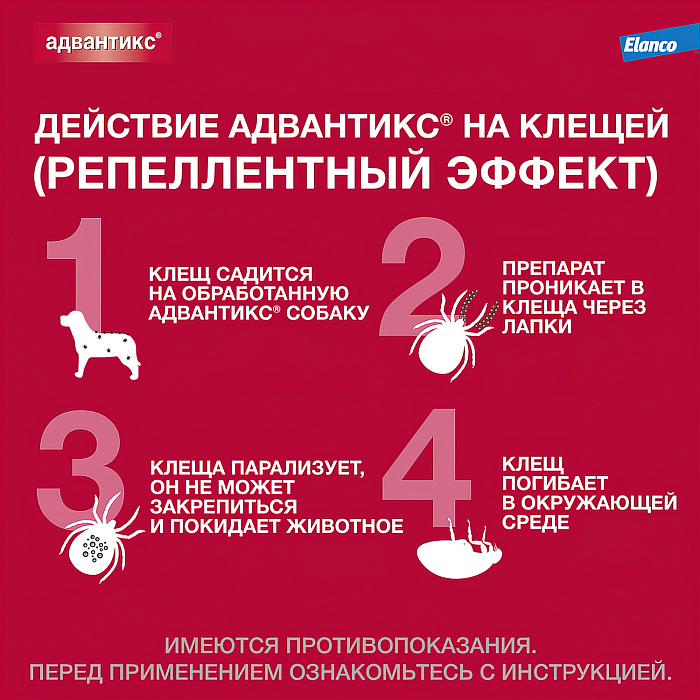 адвантикс®

Elanco

ДЕЙСТВИЕ АДВАНТИКС® НА КЛЕЩЕЙ (РЕПЕЛЛЕНТНЫЙ ЭФФЕКТ)

1

КЛЕЩ САДИТСЯ НА ОБРАБОТАННУЮ АДВАНТИКС® СОБАКУ

2

ПРЕПАРАТ ПРОНИКАЕТ В КЛЕЩА ЧЕРЕЗ ЛАПКИ

3

КЛЕЩА ПАРАЛИЗУЕТ, ОН НЕ МОЖЕТ ЗАКРЕПИТЬСЯ И ПОКИДАЕТ ЖИВОТНОЕ

4

КЛЕЩ ПОГИБАЕТ В ОКРУЖАЮЩЕЙ СРЕДЕ

ИМЕЮТСЯ ПРОТИВОПОКАЗАНИЯ.
ПЕРЕД ПРИМЕНЕНИЕМ ОЗНАКОМЬТЕСЬ С ИНСТРУКЦИЕЙ.