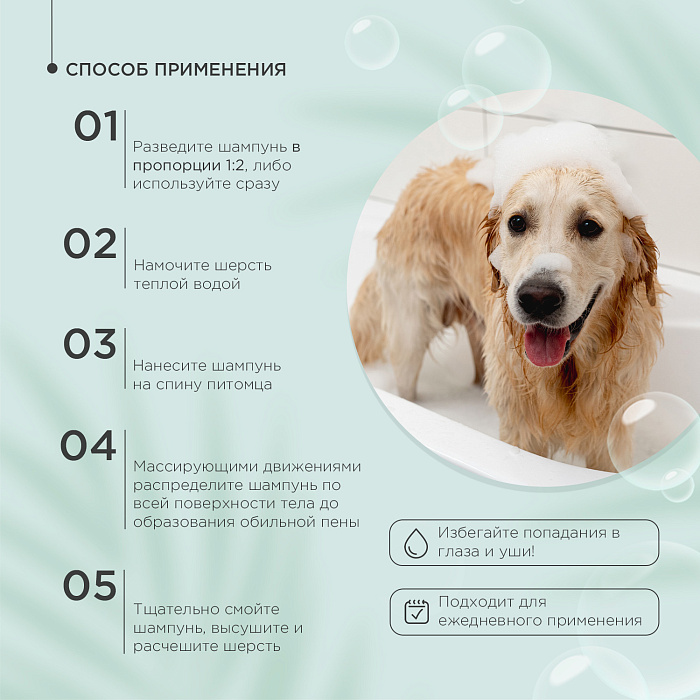 СПОСОБ ПРИМЕНЕНИЯ

01
Разведите шампунь в пропорции 1:2, либо используйте сразу

02
Намочите шерсть теплой водой

03
Нанесите шампунь на спину питомца

04
Массирующими движениями распределите шампунь по всей поверхности тела до образования обильной пены

05
Тщательно смойте шампунь, высушите и расчешите шерсть

Избегайте попадания в глаза и уши!

Подходит для ежедневного применения