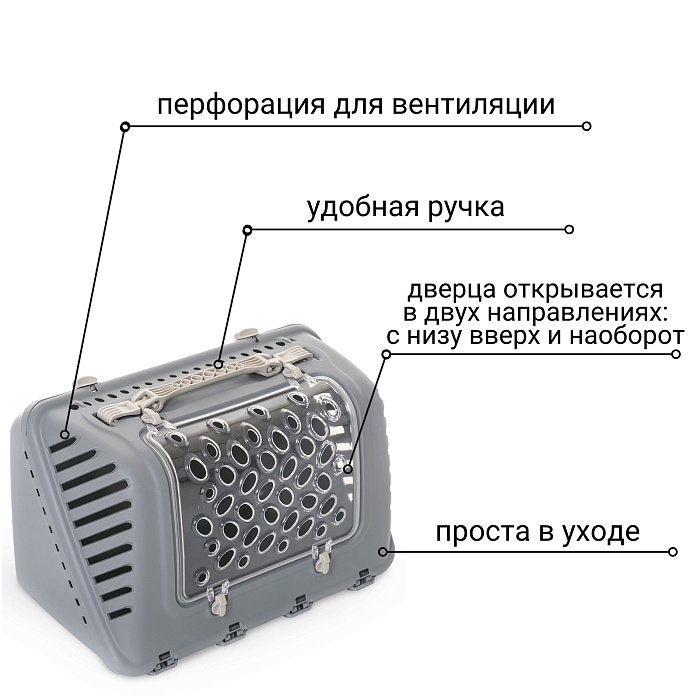 перфорация для вентиляции

удобная ручка

дверца открывается
в двух направлениях:
с низу вверх и наоборот

проста в уходе