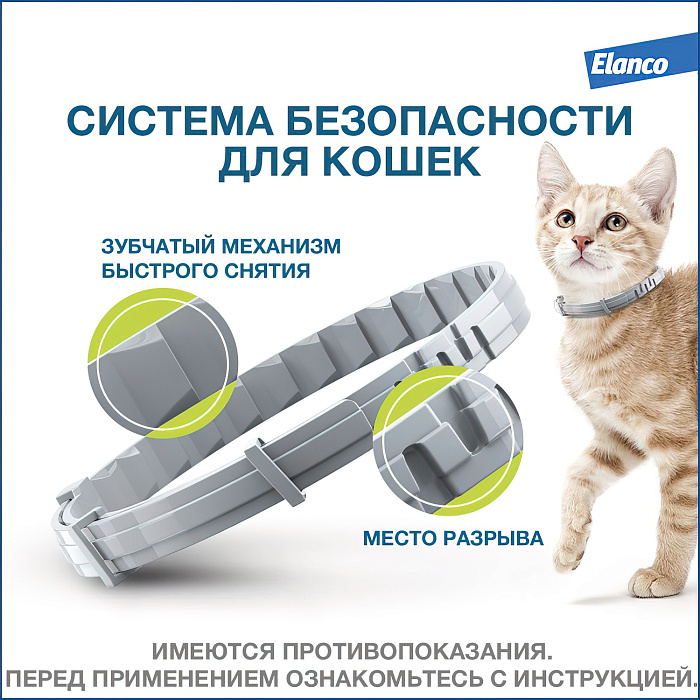 Elanco

СИСТЕМА БЕЗОПАСНОСТИ ДЛЯ КОШЕК

ЗУБЧАТЫЙ МЕХАНИЗМ БЫСТРОГО СНЯТИЯ

МЕСТО РАЗРЫВА

ИМЕЮТСЯ ПРОТИВОПОКАЗАНИЯ.
ПЕРЕД ПРИМЕНЕНИЕМ ОЗНАКОМЬТЕСЬ С ИНСТРУКЦИЕЙ.