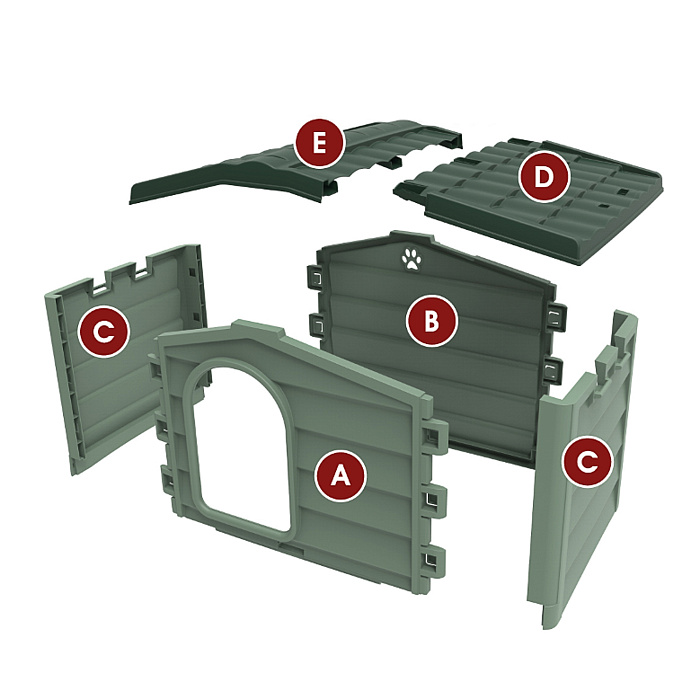 E
D
C
B
A
C