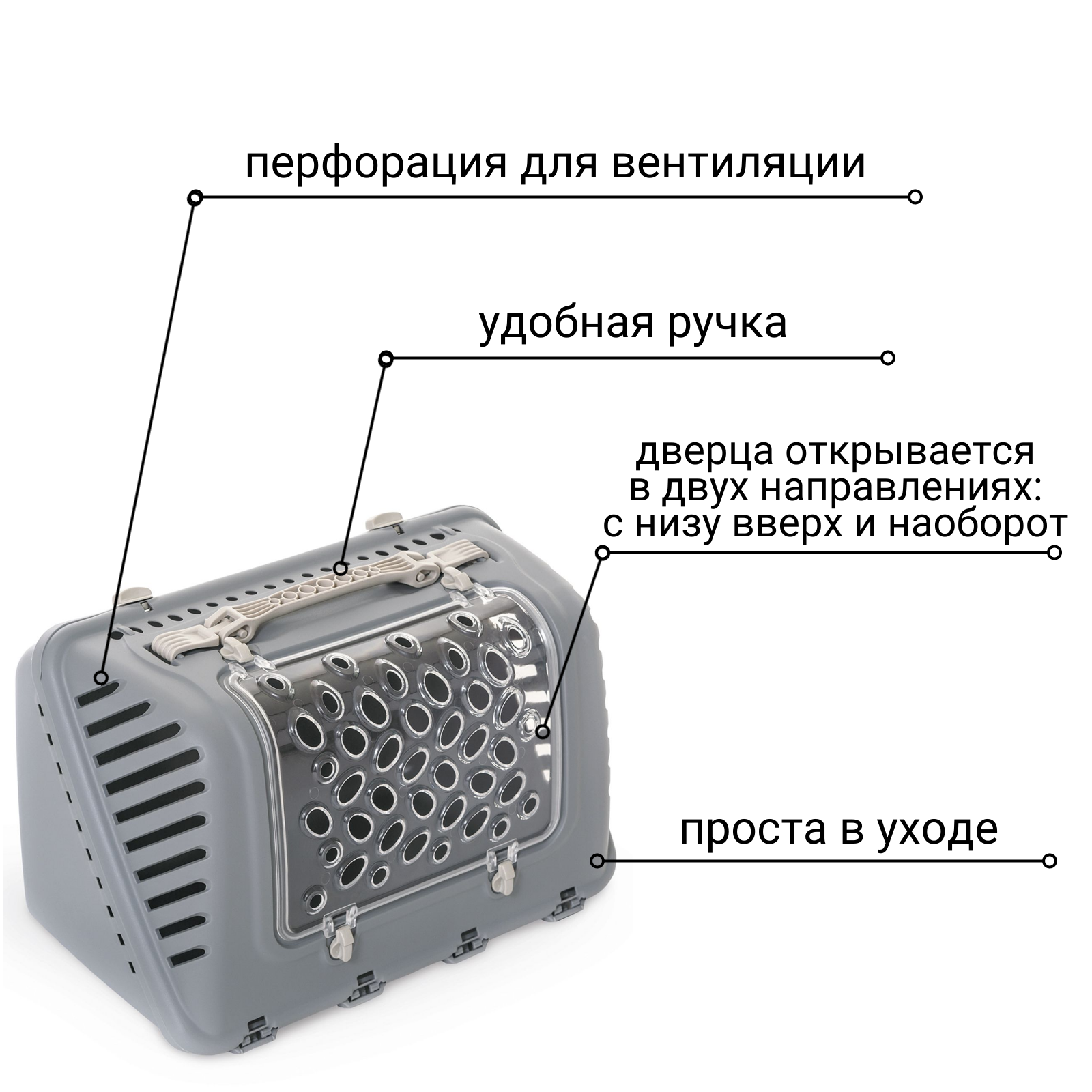 перфорация для вентиляции

удобная ручка

дверца открывается в двух направлениях: с низу вверх и наоборот

проста в уходе