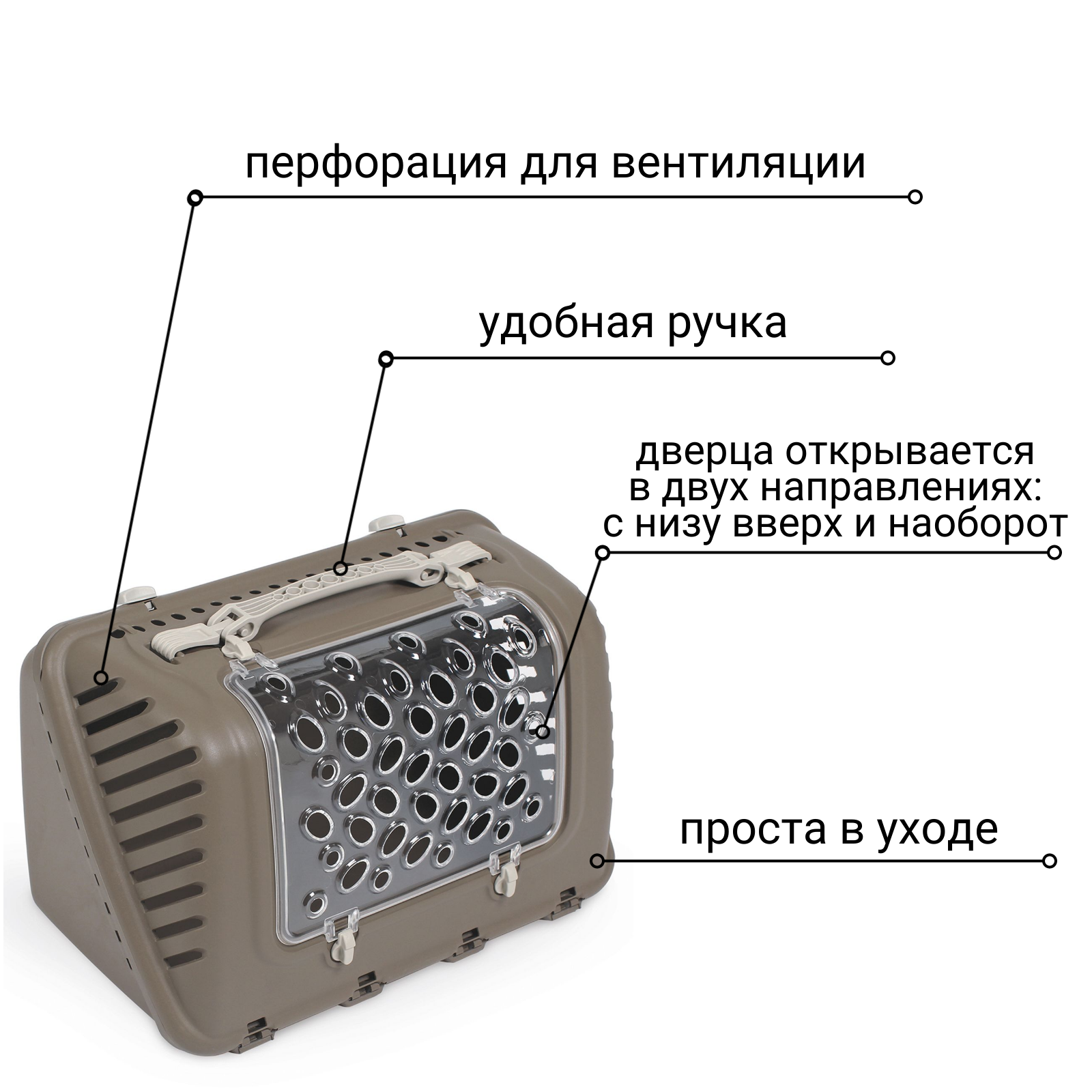 перфорация для вентиляции

удобная ручка

дверца открывается
в двух направлениях:
с низу вверх и наоборот

проста в уходе