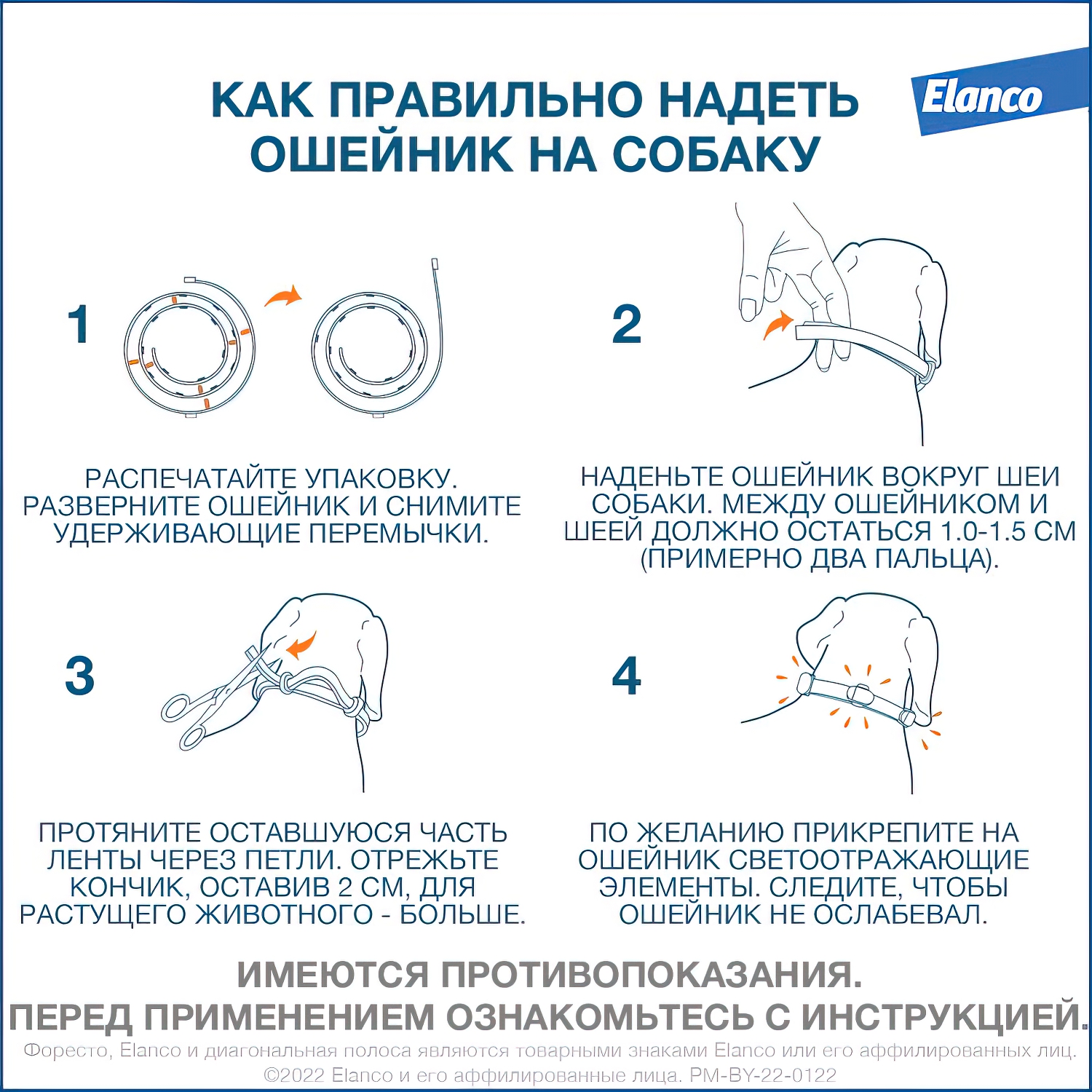 КАК ПРАВИЛЬНО НАДЕТЬ ОШЕЙНИК НА СОБАКУ

Elanco

1

РАСПЕЧАТАЙТЕ УПАКОВКУ. РАЗВЕРНИТЕ ОШЕЙНИК И СНИМИТЕ УДЕРЖИВАЮЩИЕ ПЕРЕМЫЧКИ.

2

НАДЕНЬТЕ ОШЕЙНИК ВОКРУГ ШЕИ СОБАКИ. МЕЖДУ ОШЕЙНИКОМ И ШЕЕЙ ДОЛЖНО ОСТАТЬСЯ 1.0-1.5 СМ (ПРИМЕРНО ДВА ПАЛЬЦА).

3

ПРОТЯНИТЕ ОСТАВШУЮСЯ ЧАСТЬ ЛЕНТЫ ЧЕРЕЗ ПЕТЛИ. ОТРЕЖЬТЕ КОНЧИК, ОСТАВИВ 2 СМ, ДЛЯ РАСТУЩЕГО ЖИВОТНОГО - БОЛЬШЕ.

4

ПО ЖЕЛАНИЮ ПРИКРЕПИТЕ НА ОШЕЙНИК СВЕТООТРАЖАЮЩИЕ ЭЛЕМЕНТЫ. СЛЕДИТЕ, ЧТОБЫ ОШЕЙНИК НЕ ОСЛАБЕВАЛ.

ИМЕЮТСЯ ПРОТИВОПОКАЗАНИЯ.
ПЕРЕД ПРИМЕНЕНИЕМ ОЗНАКОМЬТЕСЬ С ИНСТРУКЦИЕЙ.

Форесто, Elanco и диагональная полоса являются товарными знаками Elanco или его аффилированных лиц.
©2022 Elanco и его аффилированные лица. PM-BY-22-0122