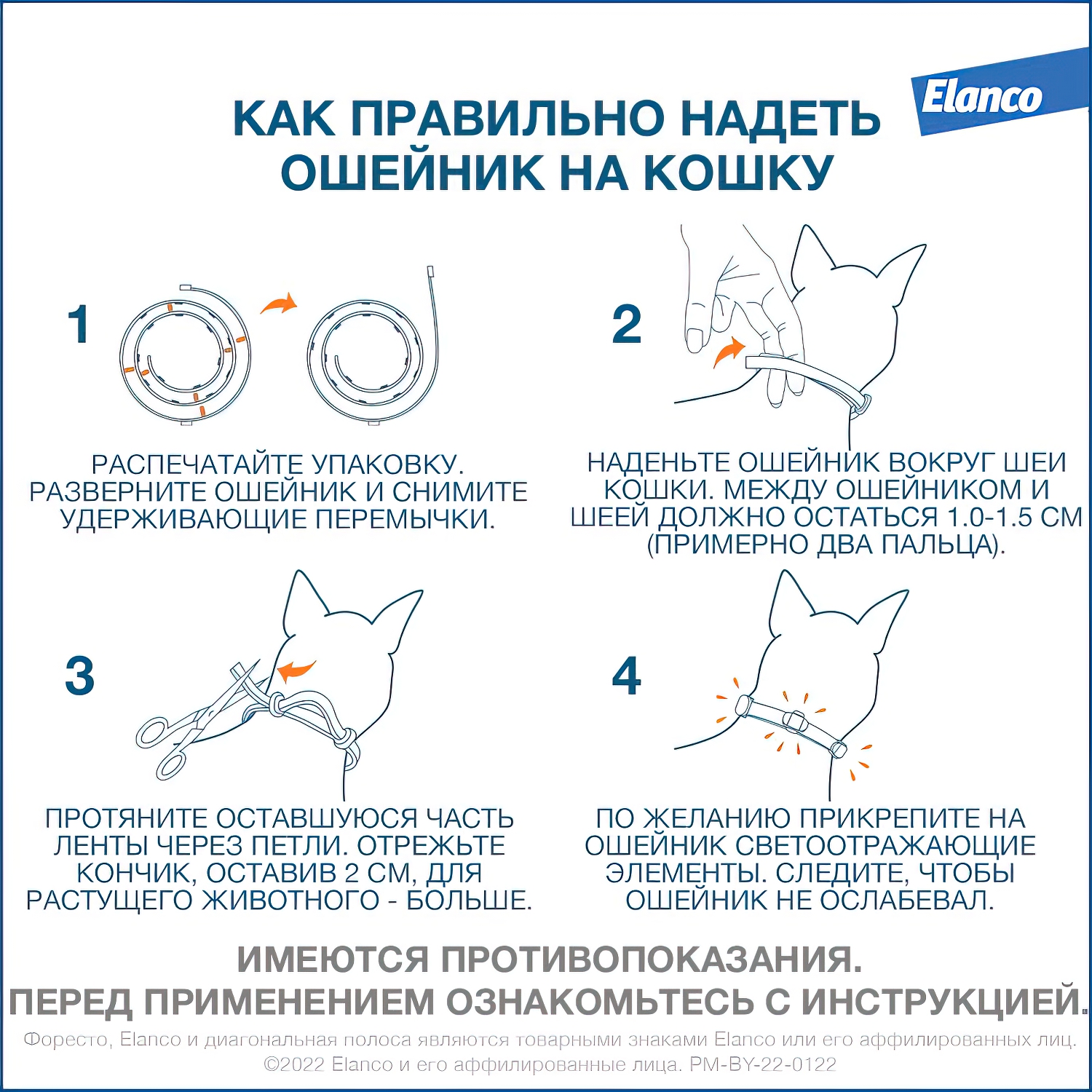 Elanco

КАК ПРАВИЛЬНО НАДЕТЬ ОШЕЙНИК НА КОШКУ

1

РАСПЕЧАТАЙТЕ УПАКОВКУ. РАЗВЕРНИТЕ ОШЕЙНИК И СНИМИТЕ УДЕРЖИВАЮЩИЕ ПЕРЕМЫЧКИ.

2

НАДЕНЬТЕ ОШЕЙНИК ВОКРУГ ШЕИ КОШКИ. МЕЖДУ ОШЕЙНИКОМ И ШЕЕЙ ДОЛЖНО ОСТАТЬСЯ 1.0-1.5 СМ (ПРИМЕРНО ДВА ПАЛЬЦА).

3

ПРОТЯНИТЕ ОСТАВШУЮСЯ ЧАСТЬ ЛЕНТЫ ЧЕРЕЗ ПЕТЛИ. ОТРЕЖЬТЕ КОНЧИК, ОСТАВИВ 2 СМ, ДЛЯ РАСТУЩЕГО ЖИВОТНОГО - БОЛЬШЕ.

4

ПО ЖЕЛАНИЮ ПРИКРЕПИТЕ НА ОШЕЙНИК СВЕТООТРАЖАЮЩИЕ ЭЛЕМЕНТЫ. СЛЕДИТЕ, ЧТОБЫ ОШЕЙНИК НЕ ОСЛАБЕВАЛ.

ИМЕЮТСЯ ПРОТИВОПОКАЗАНИЯ.
ПЕРЕД ПРИМЕНЕНИЕМ ОЗНАКОМЬТЕСЬ С ИНСТРУКЦИЕЙ.

Форесто, Elanco и диагональная полоса являются товарными знаками Elanco или его аффилированных лиц.
©2022 Elanco и его аффилированные лица. PM-BY-22-0122