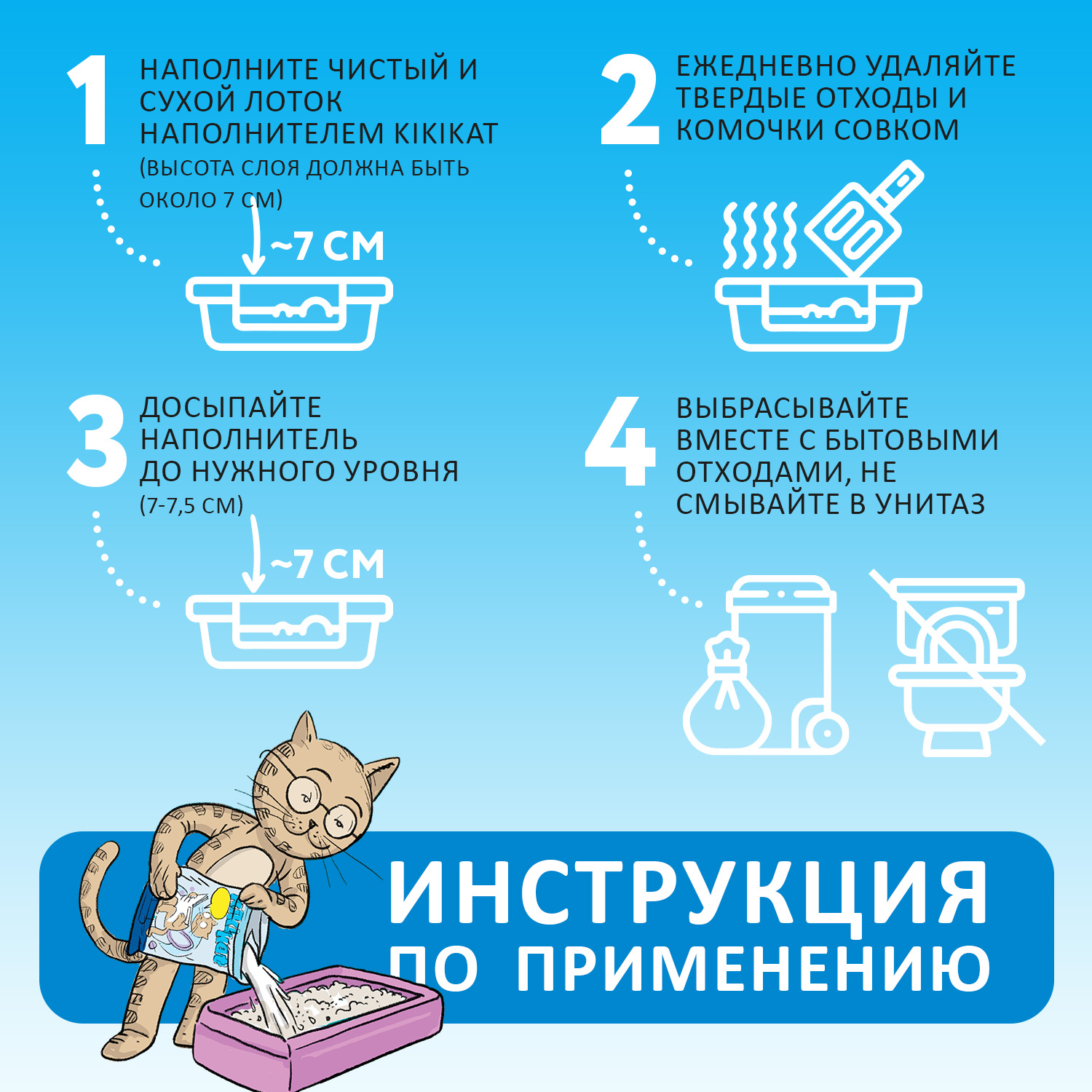 1 НАПОЛНИТЕ ЧИСТЫЙ И СУХОЙ ЛОТОК НАПОЛНИТЕЛЕМ KIKIKAT (ВЫСОТА СЛОЯ ДОЛЖНА БЫТЬ ОКОЛО 7 СМ)

~7 СМ

2 ЕЖЕДНЕВНО УДАЛЯЙТЕ ТВЕРДЫЕ ОТХОДЫ И КОМОЧКИ СОВКОМ

3 ДОСЫПАЙТЕ НАПОЛНИТЕЛЬ ДО НУЖНОГО УРОВНЯ (7-7,5 СМ)

~7 СМ

4 ВЫБРАСЫВАЙТЕ ВМЕСТЕ С БЫТОВЫМИ ОТХОДАМИ, НЕ СМЫВАЙТЕ В УНИТАЗ

ИНСТРУКЦИЯ ПО ПРИМЕНЕНИЮ