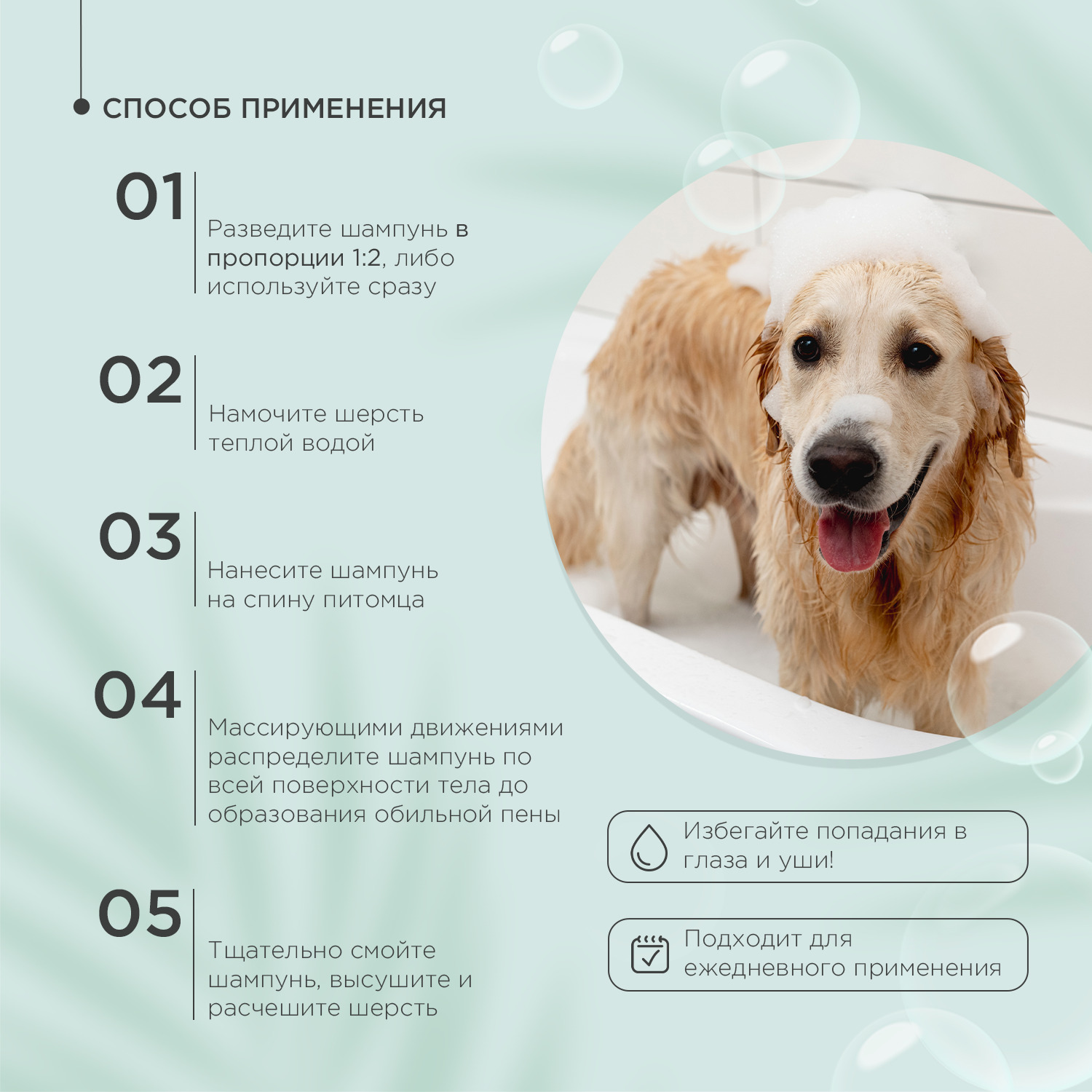 СПОСОБ ПРИМЕНЕНИЯ

01

Разведите шампунь в пропорции 1:2, либо используйте сразу

02

Намочите шерсть теплой водой

03

Нанесите шампунь на спину питомца

04

Массирующими движениями распределите шампунь по всей поверхности тела до образования обильной пены

05

Тщательно смойте шампунь, высушите и расчешите шерсть

Избегайте попадания в глаза и уши!

Подходит для ежедневного применения